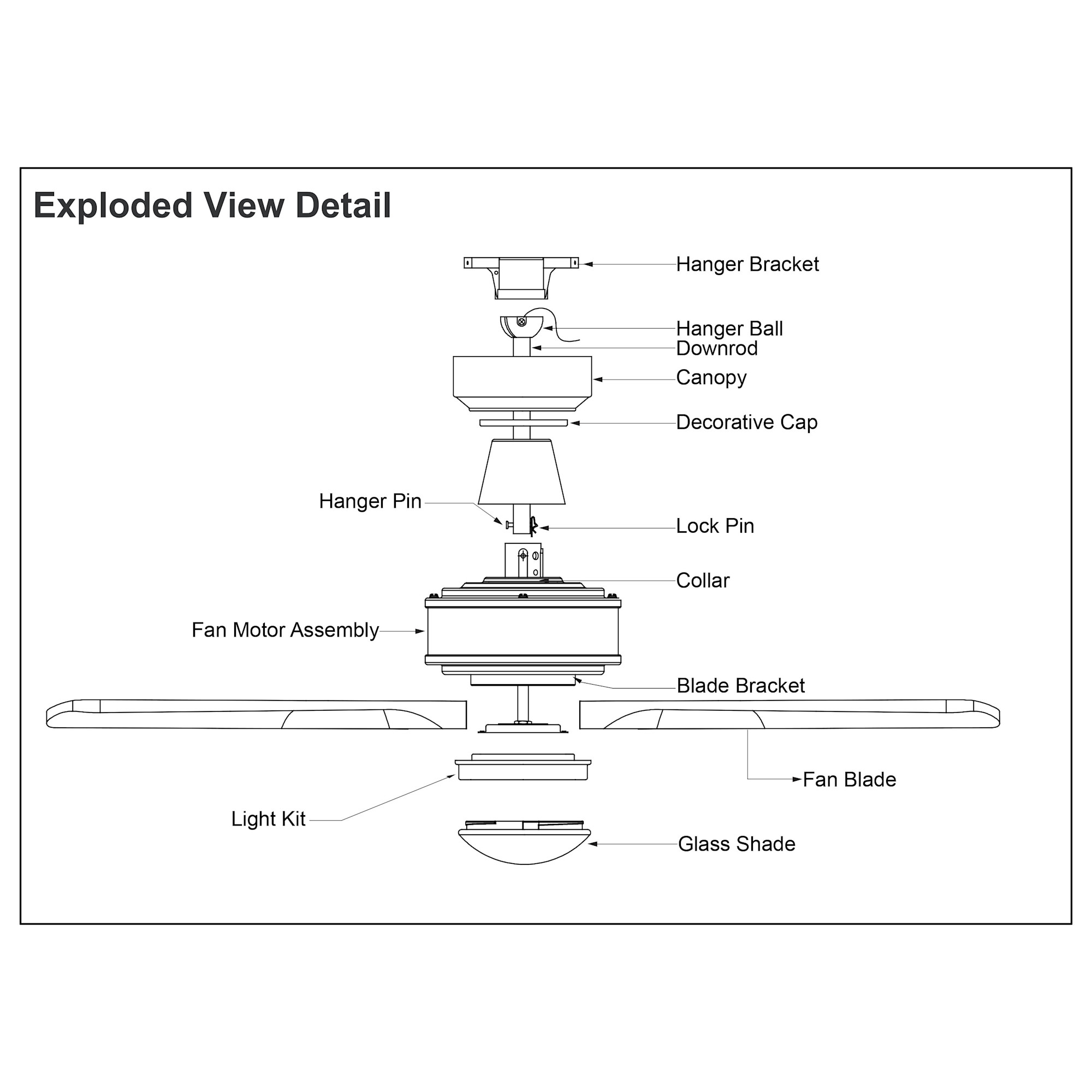 Exploded View Detail

Hanger Bracket

Hanger Ball

Downrod

Canopy

Decorative Cap

Hanger Pin

Lock Pin

Collar

Fan Motor Assembly

Blade Bracket

Fan Blade

Light Kit

Glass Shade