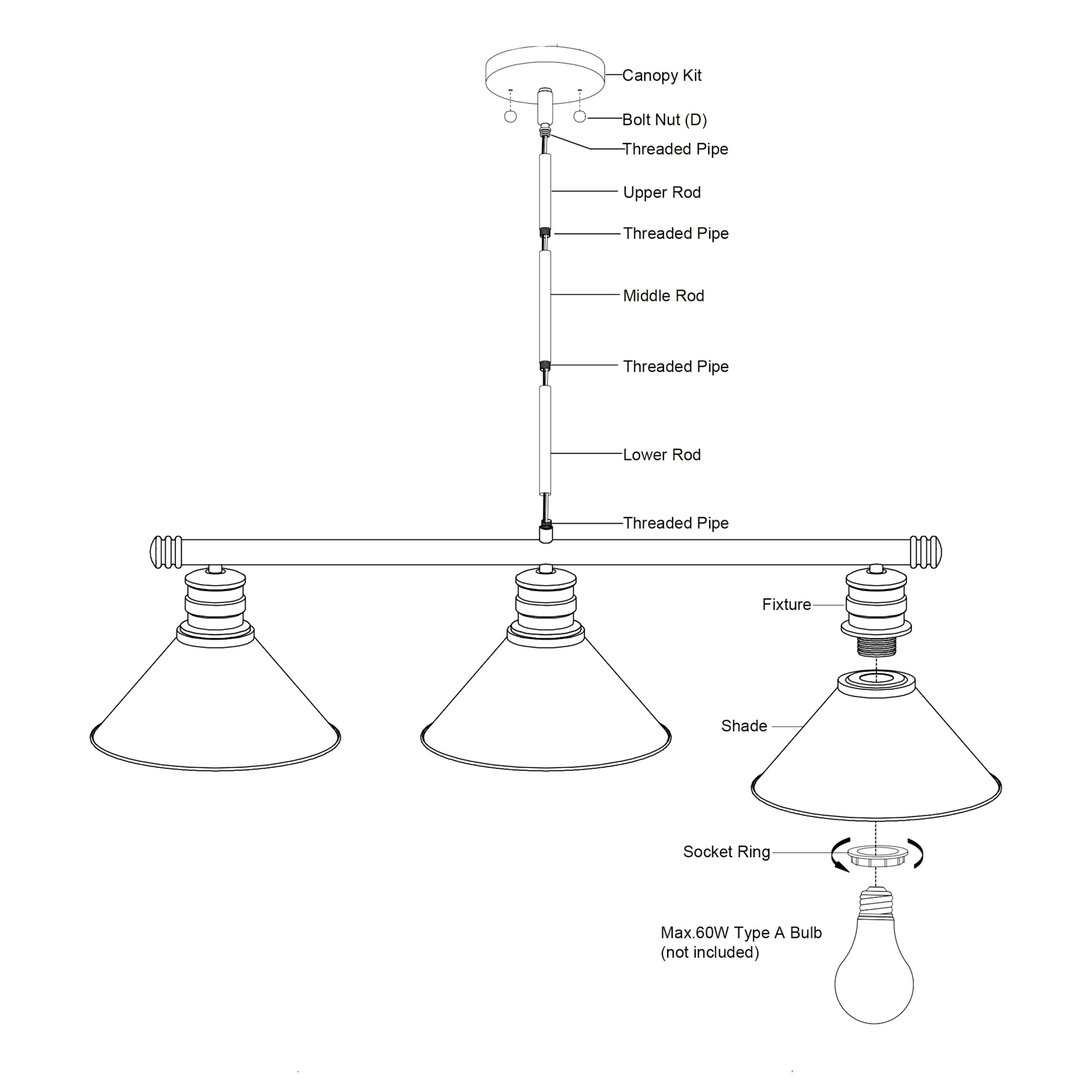 Canopy Kit

Bolt Nut (D)

Threaded Pipe

Upper Rod

Threaded Pipe

Middle Rod

Threaded Pipe

Lower Rod

Threaded Pipe

Fixture

Shade

Socket Ring

Max.60W Type A Bulb
(not included)