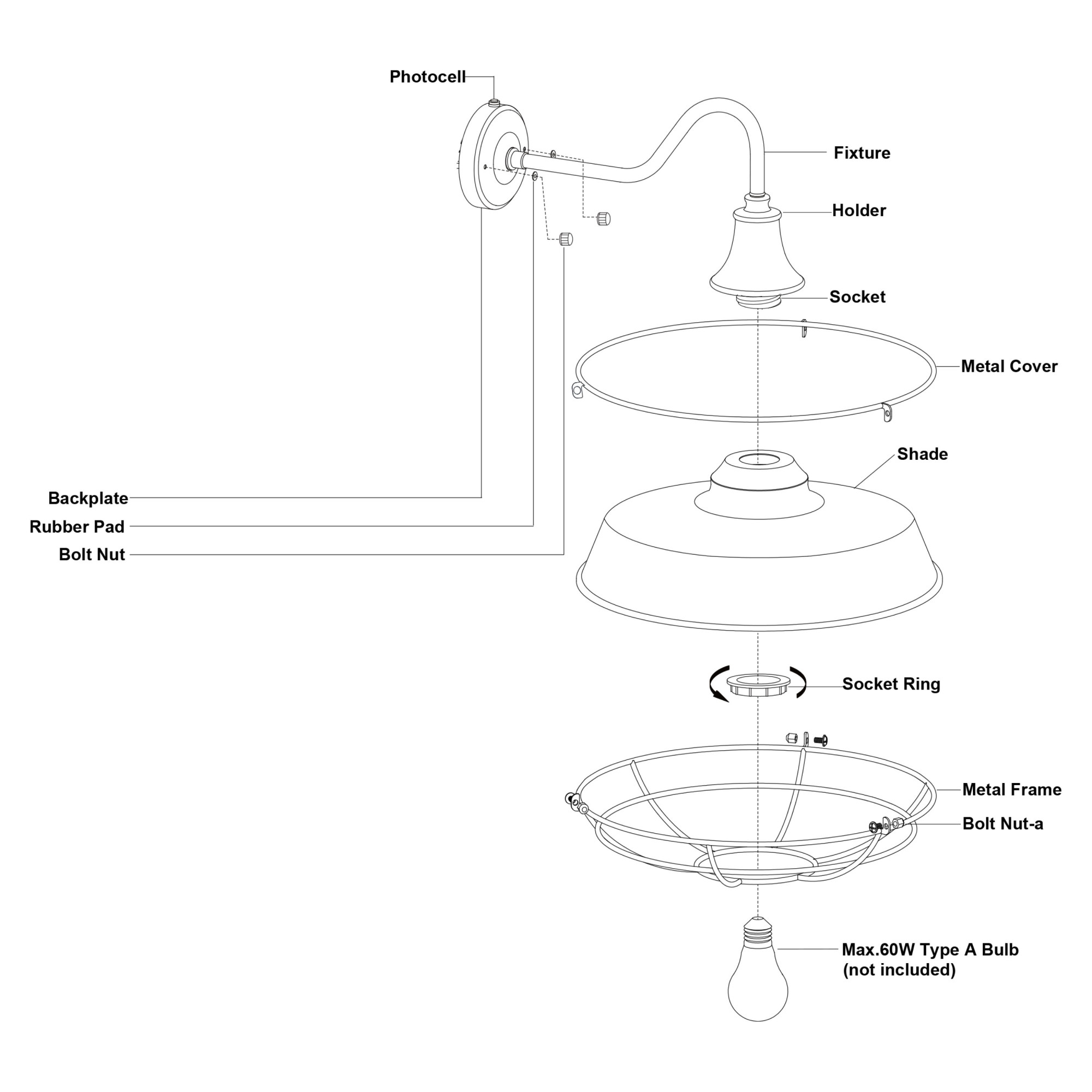 Photocell

Fixture

Holder

Socket

Metal Cover

Shade

Backplate

Rubber Pad

Bolt Nut

Socket Ring

Metal Frame

Bolt Nut-a

Max.60W Type A Bulb
(not included)