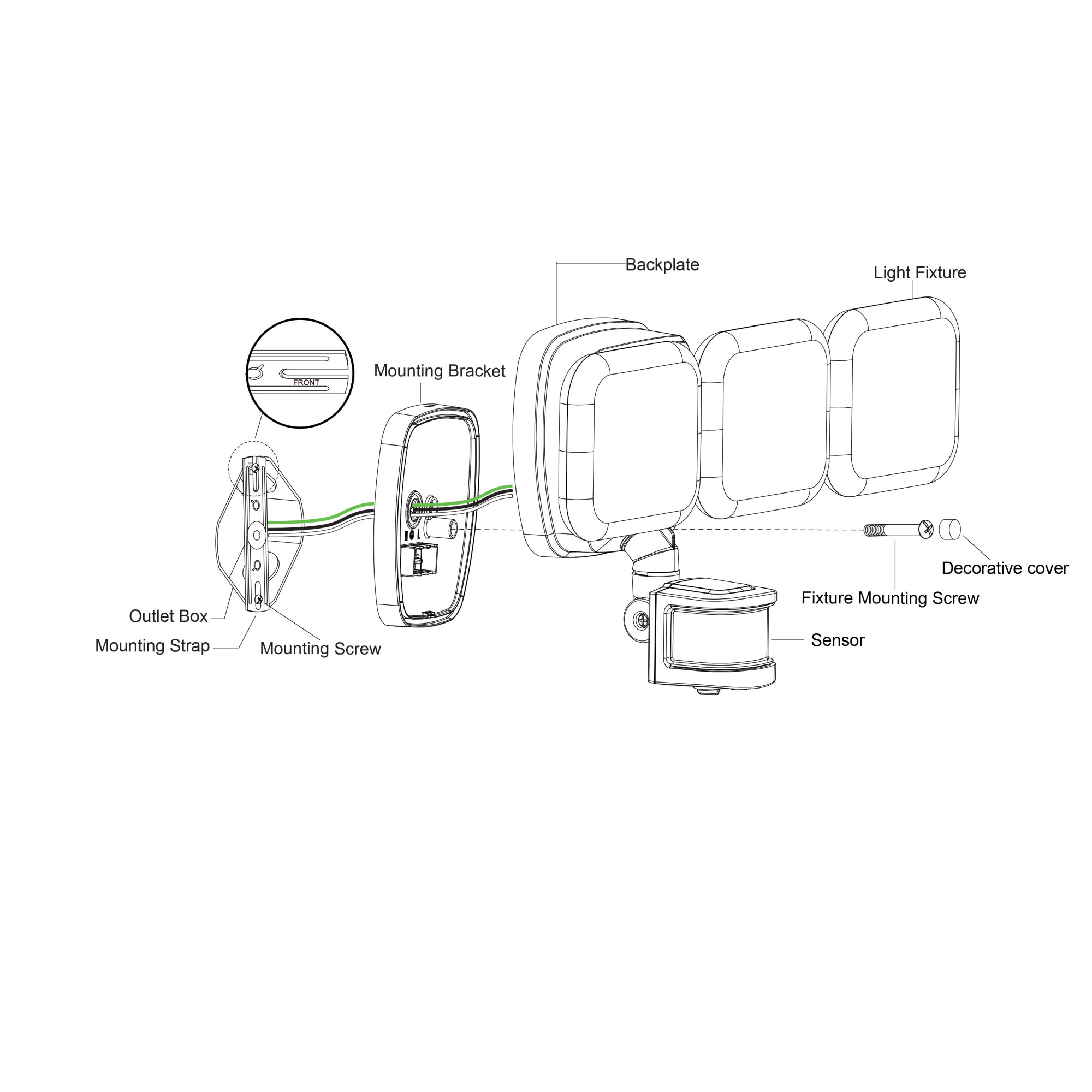 Backplate

Light Fixture

FRONT

Mounting Bracket

Decorative cover

Fixture Mounting Screw

Outlet Box

Mounting Strap

Mounting Screw

Sensor