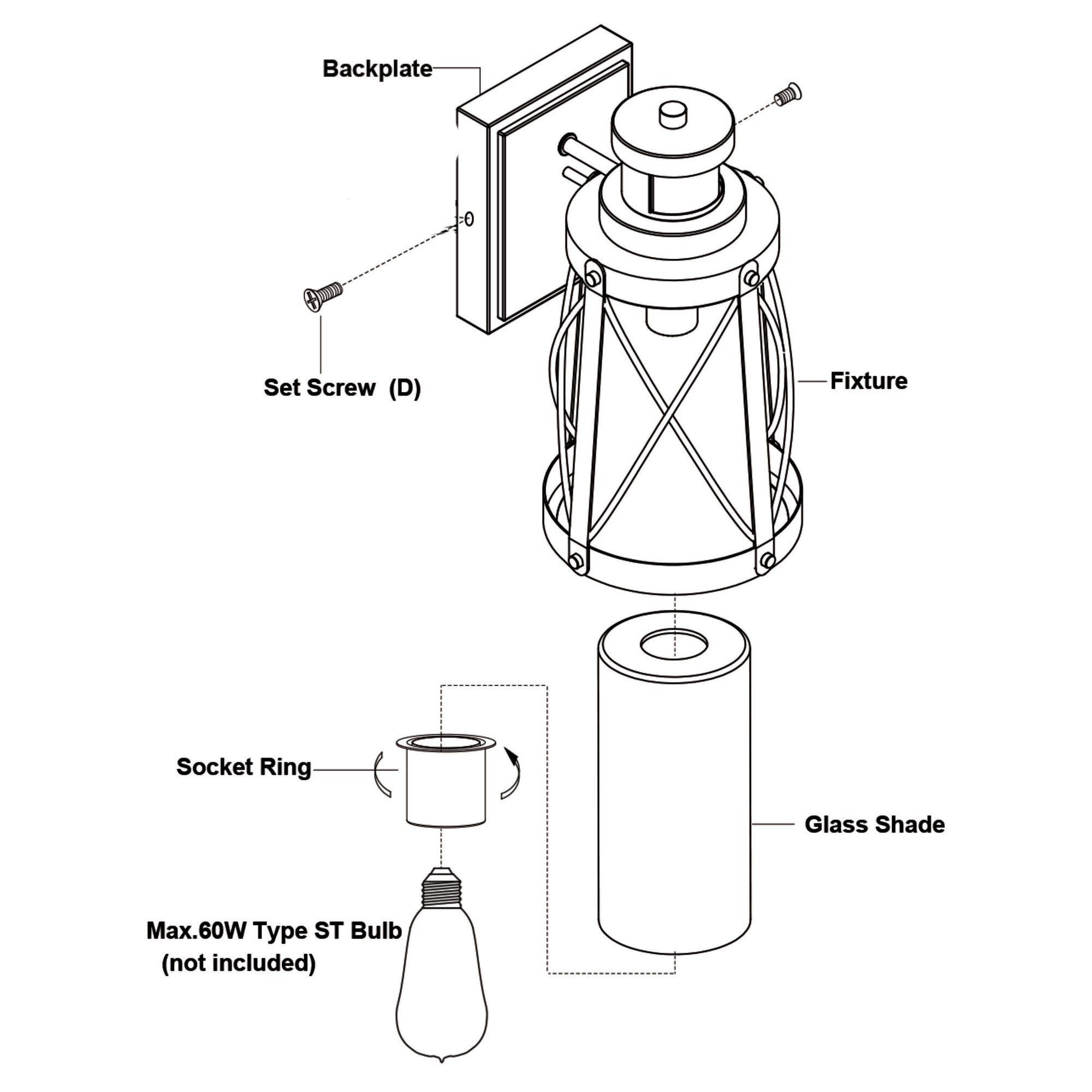 Backplate

Set Screw (D)

Fixture

Socket Ring

Glass Shade

Max.60W Type ST Bulb
(not included)