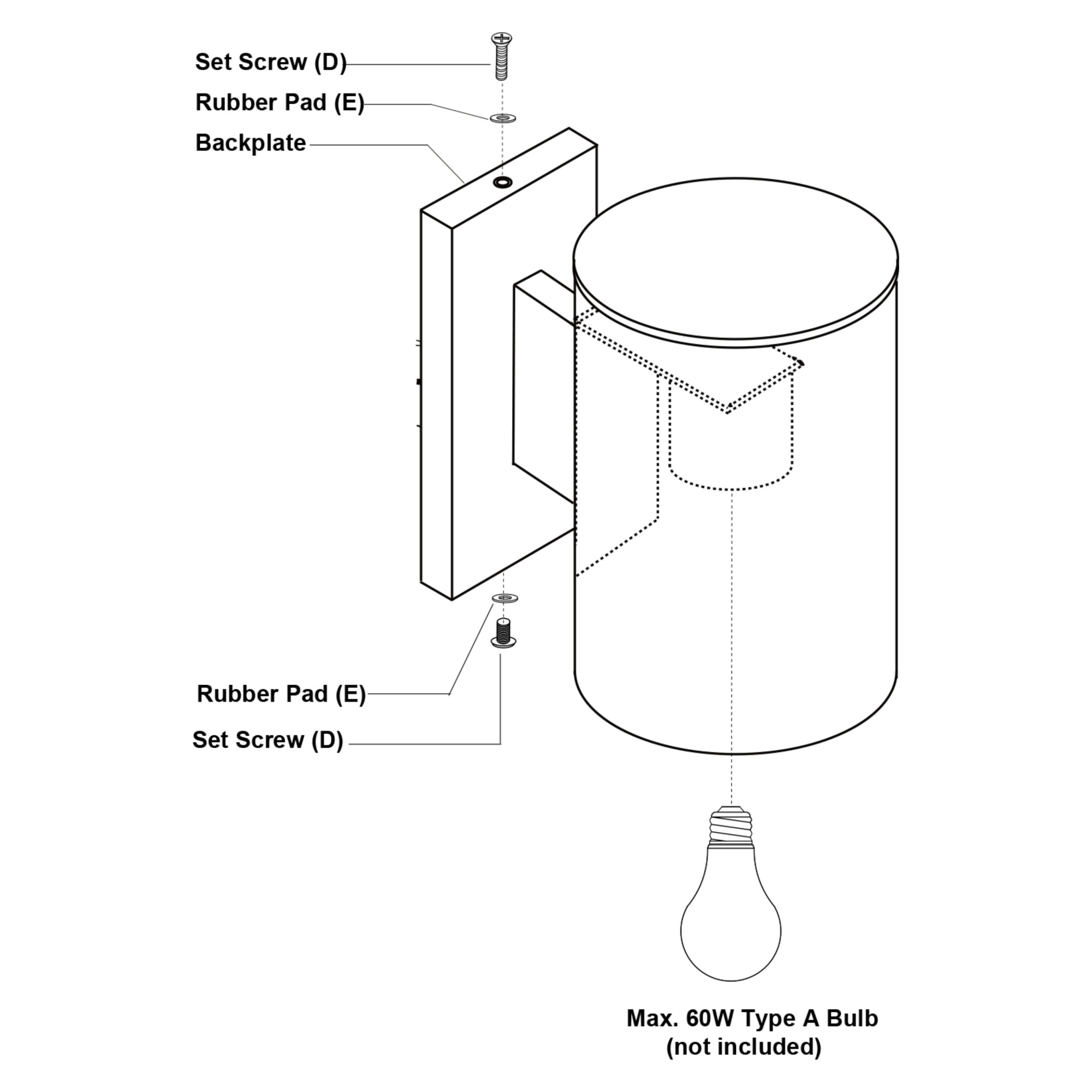 Set Screw (D)

Rubber Pad (E)

Backplate

Rubber Pad (E)

Set Screw (D)

Max. 60W Type A Bulb
(not included)