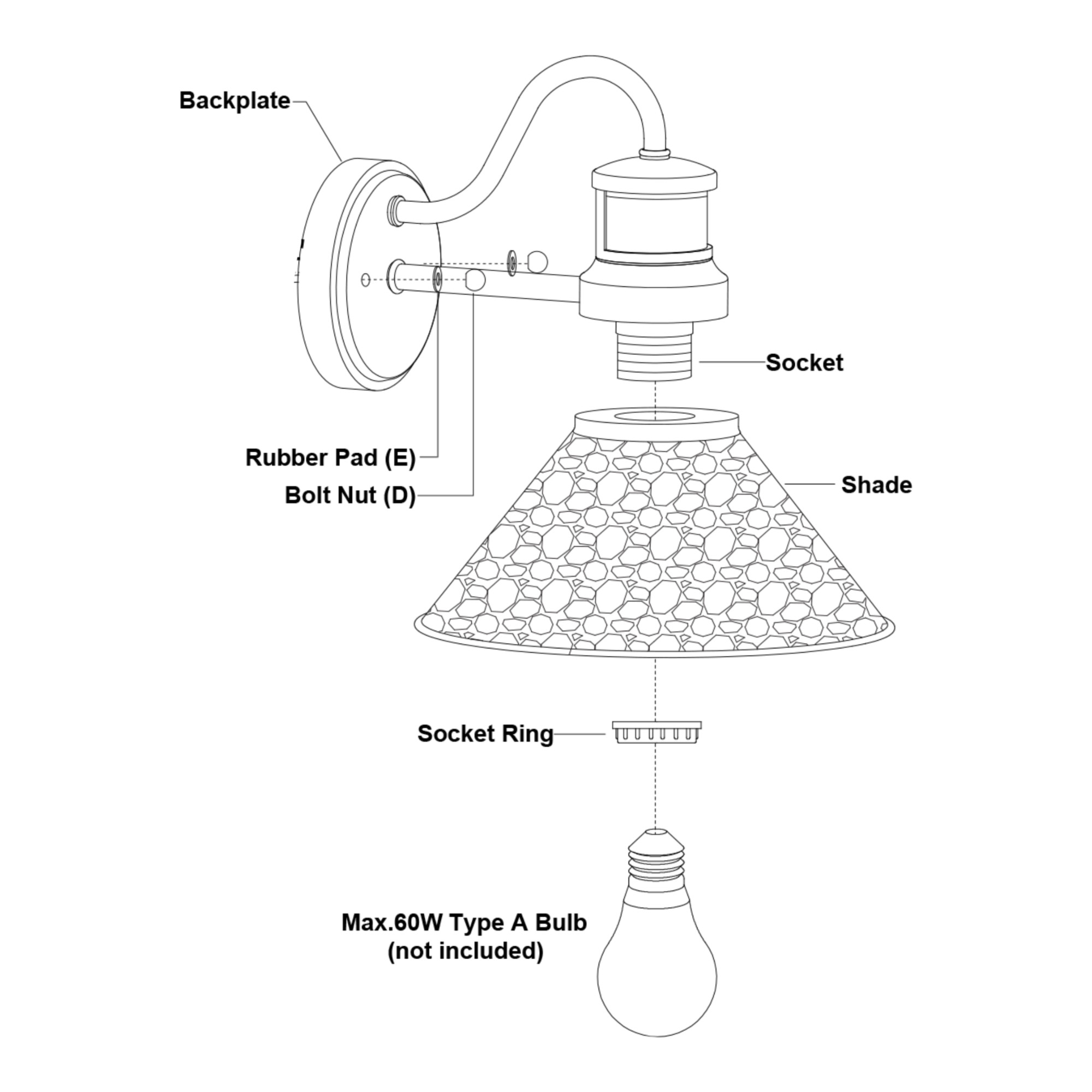 Backplate

Socket

Rubber Pad (E)

Bolt Nut (D)

Shade

Socket Ring

Max.60W Type A Bulb
(not included)