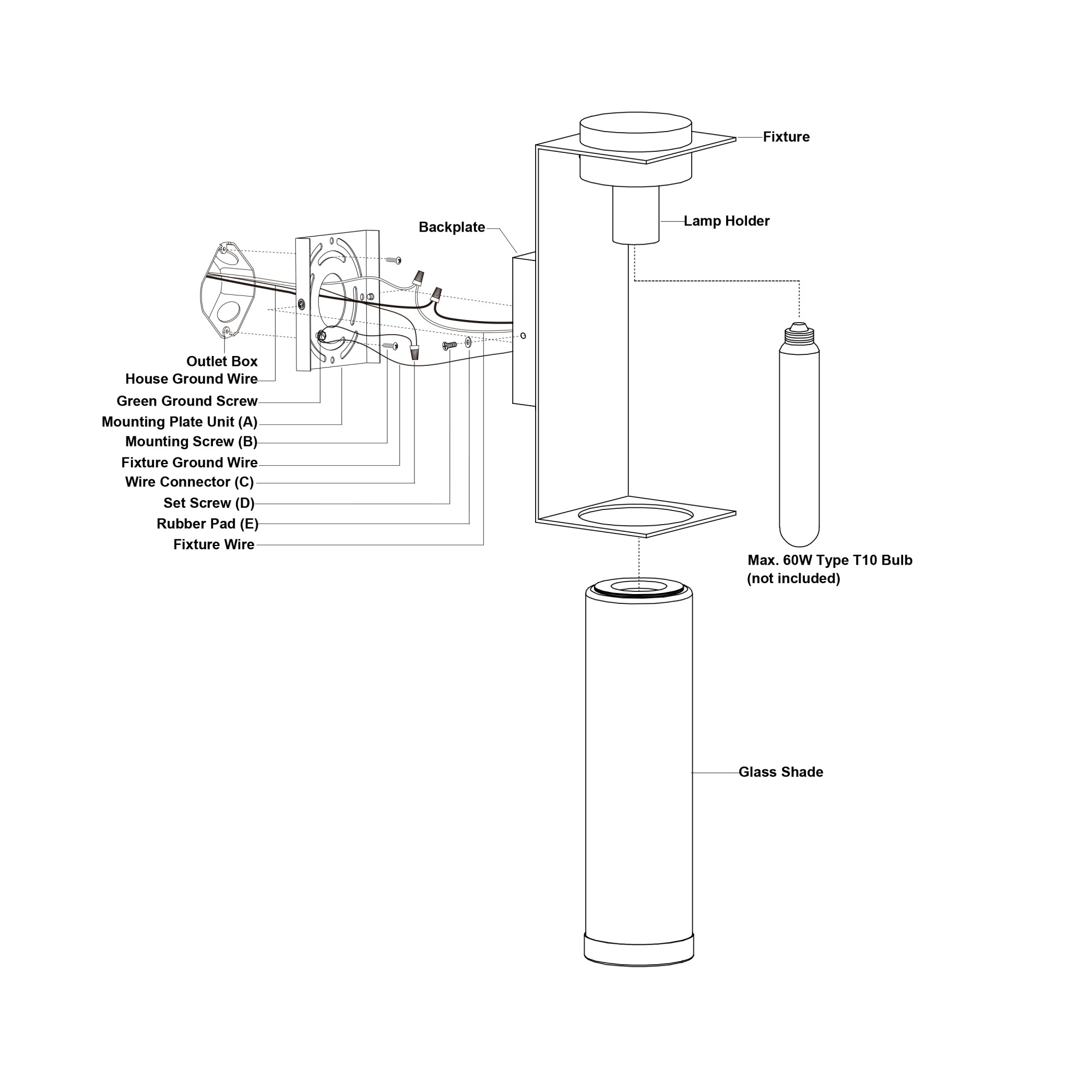 Fixture

Lamp Holder

Backplate

Outlet Box
House Ground Wire
Green Ground Screw
Mounting Plate Unit (A)
Mounting Screw (B)
Fixture Ground Wire
Wire Connector (C)
Set Screw (D)
Rubber Pad (E)
Fixture Wire

Max. 60W Type T10 Bulb
(not included)

Glass Shade