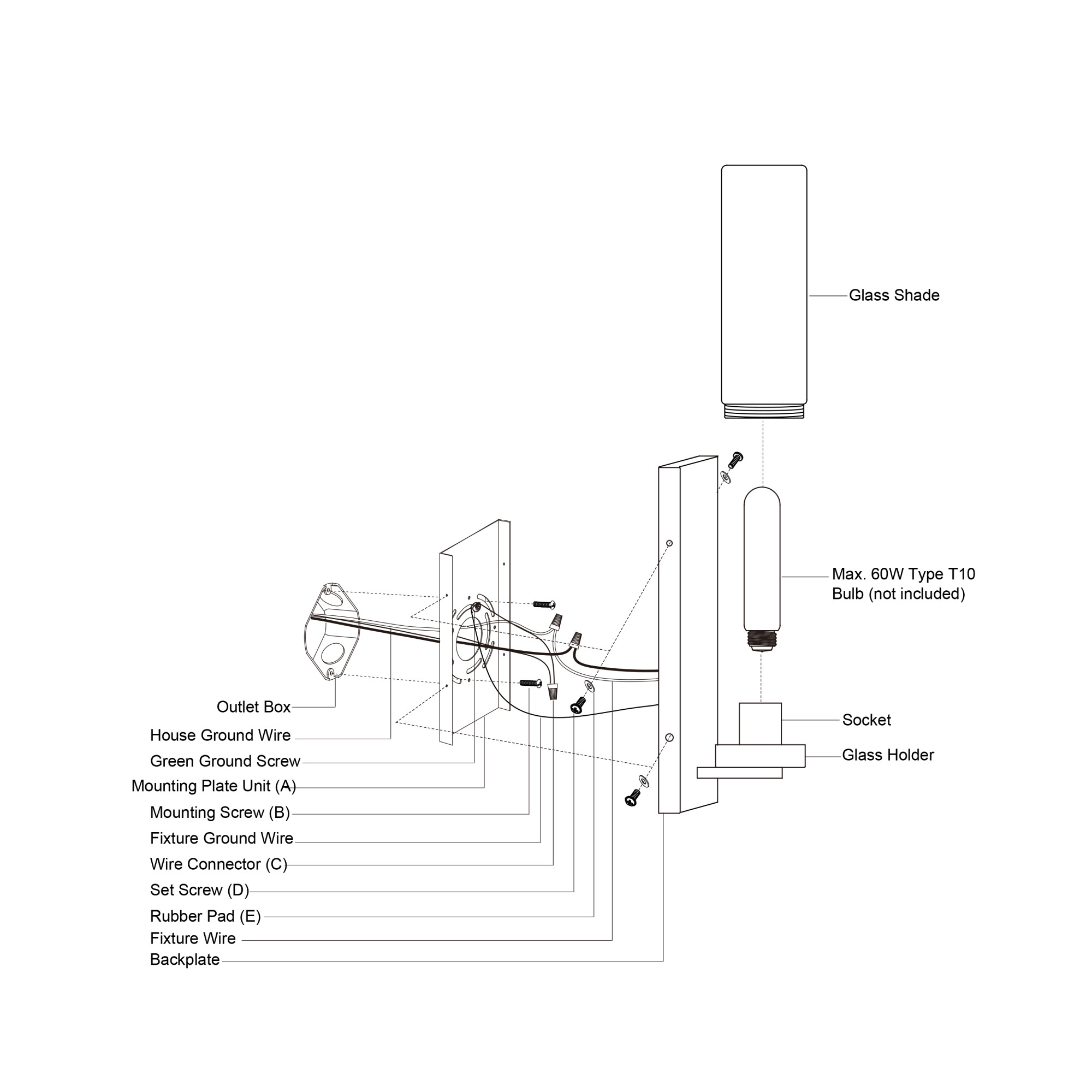 Glass Shade

Max. 60W Type T10
Bulb (not included)

Socket

Glass Holder

Outlet Box
House Ground Wire
Green Ground Screw
Mounting Plate Unit (A)
Mounting Screw (B)
Fixture Ground Wire
Wire Connector (C)
Set Screw (D)
Rubber Pad (E)
Fixture Wire
Backplate