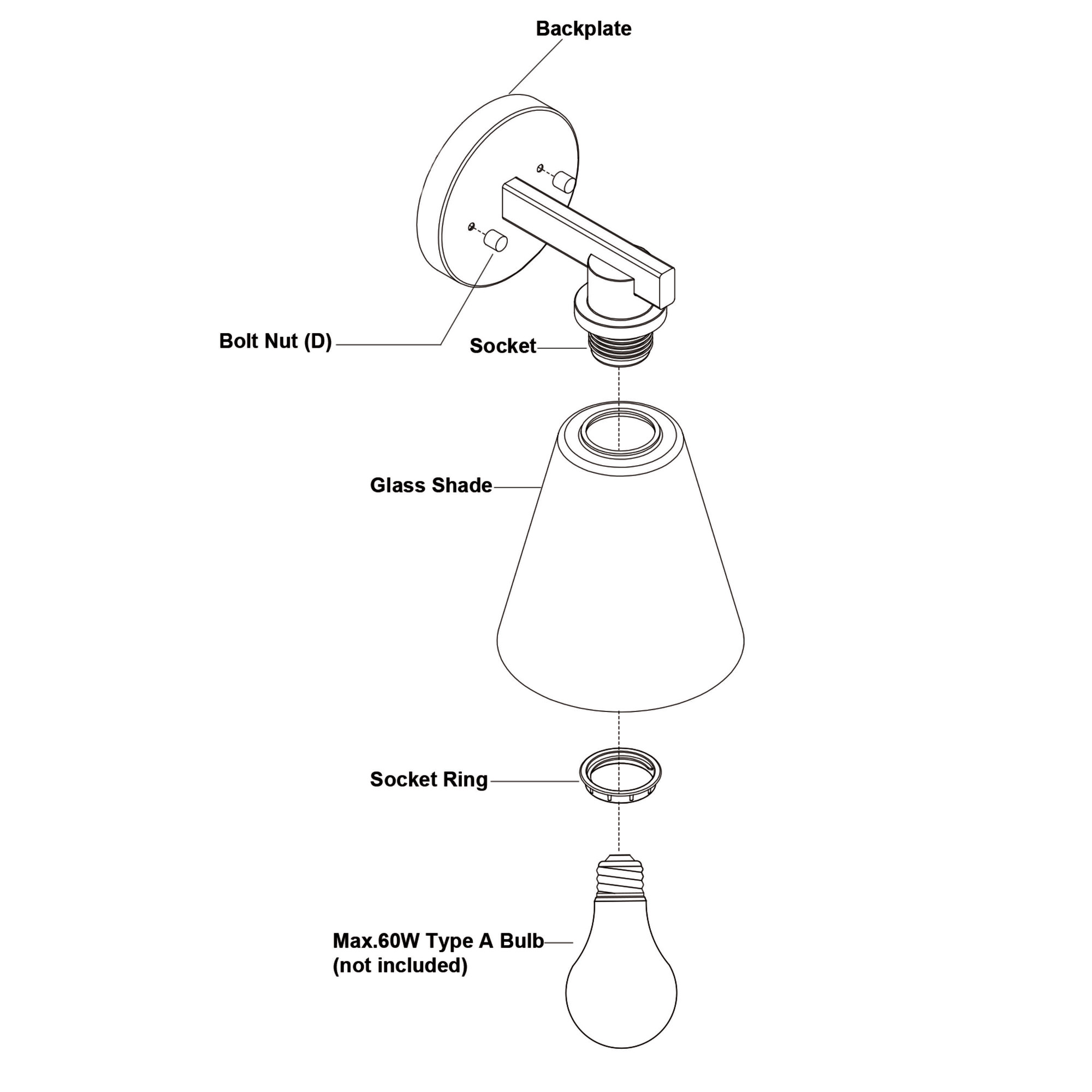 Backplate

Bolt Nut (D)

Socket

Glass Shade

Socket Ring

Max.60W Type A Bulb
(not included)