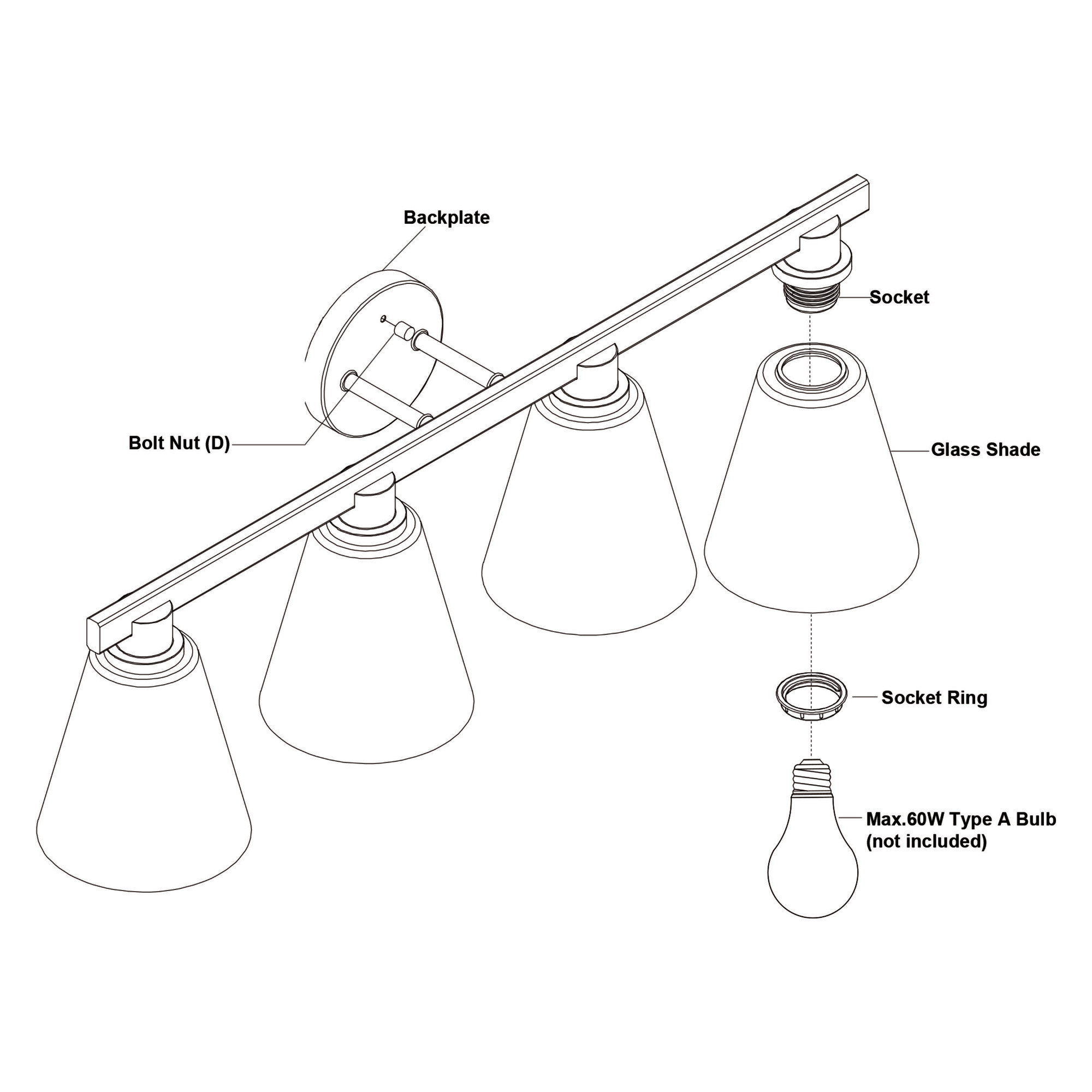 Backplate

Socket

Bolt Nut (D)

Glass Shade

Socket Ring

Max.60W Type A Bulb
(not included)