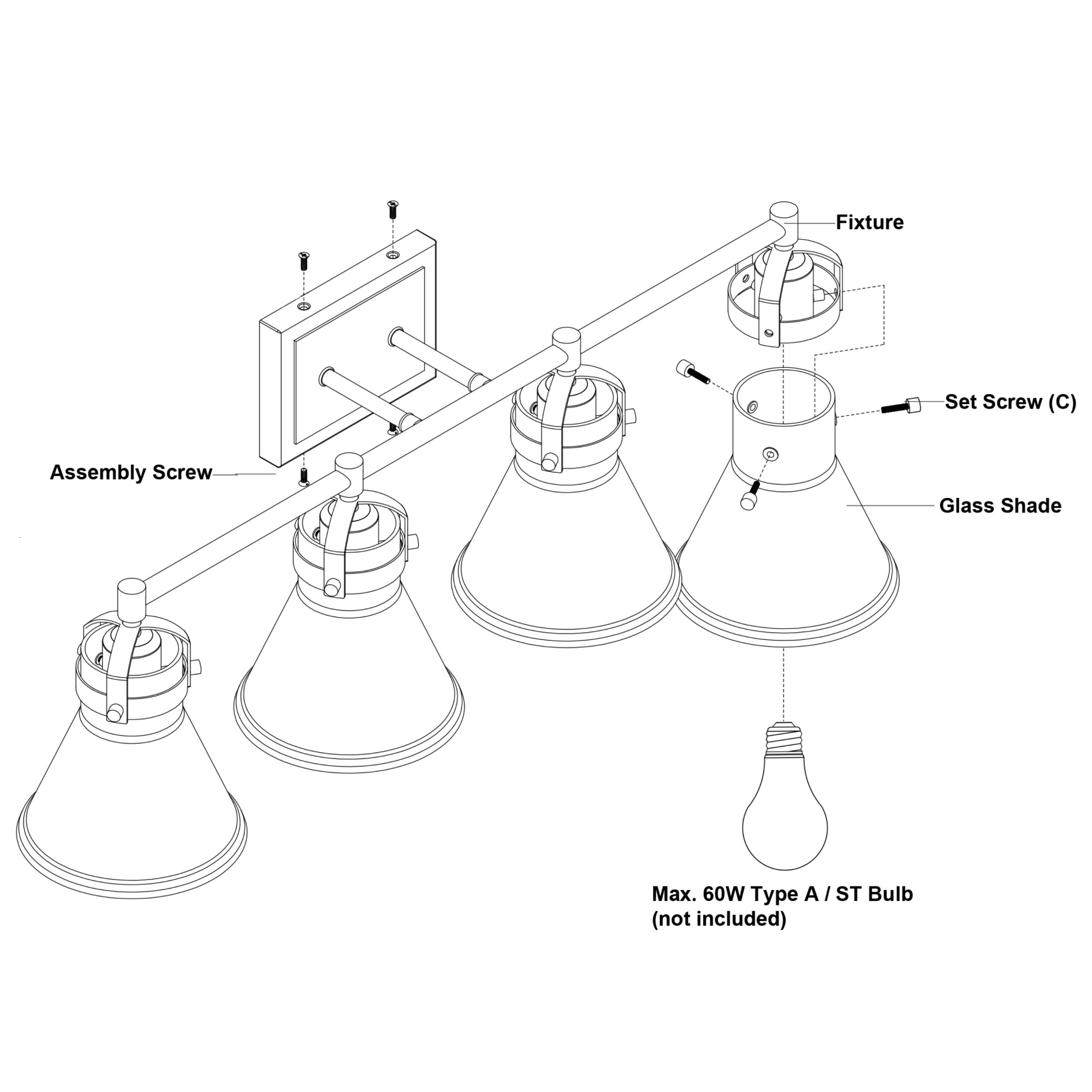 Fixture

Set Screw (C)

Assembly Screw

Glass Shade

Max. 60W Type A / ST Bulb
(not included)