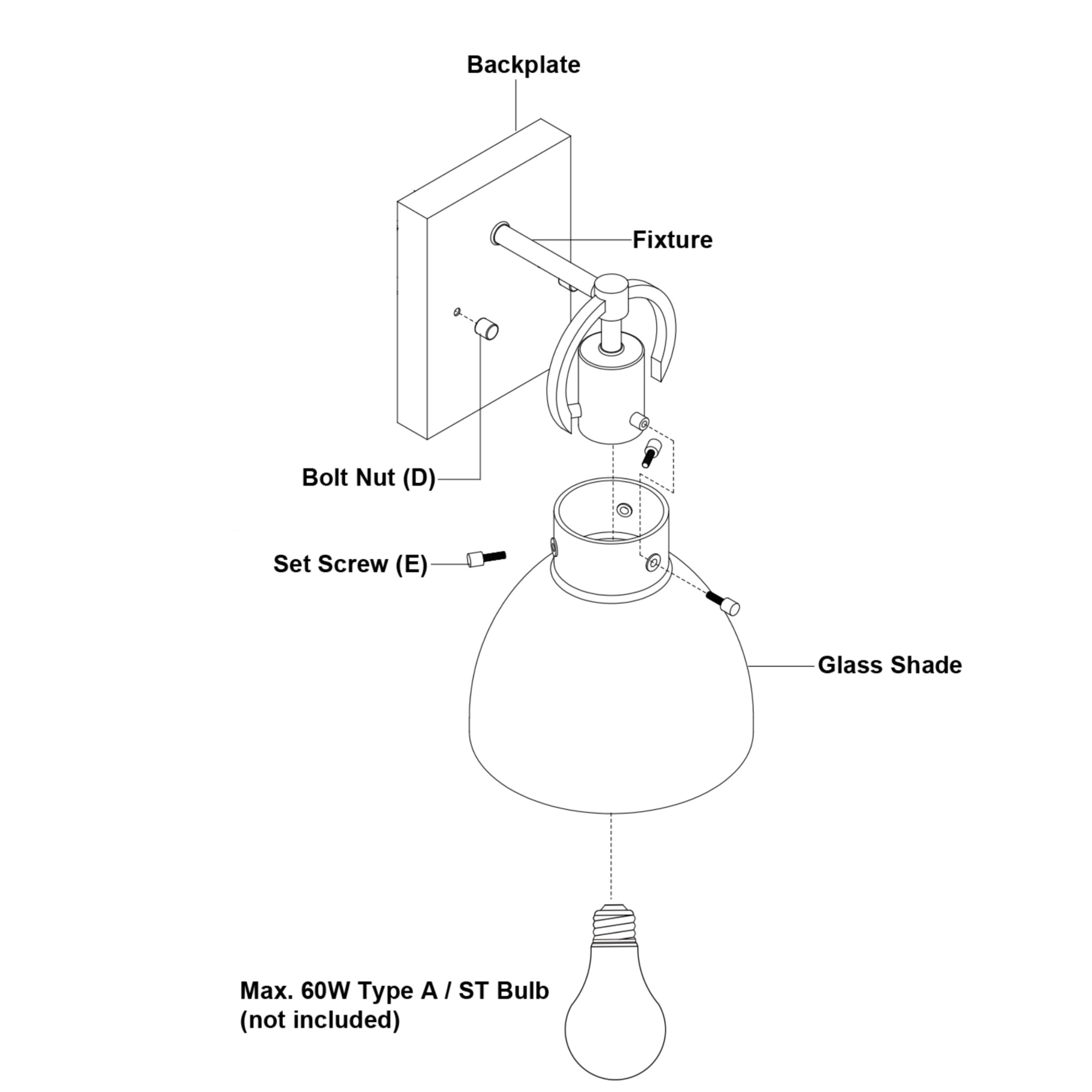 Backplate

Fixture

Bolt Nut (D)

Set Screw (E)

Glass Shade

Max. 60W Type A / ST Bulb
(not included)