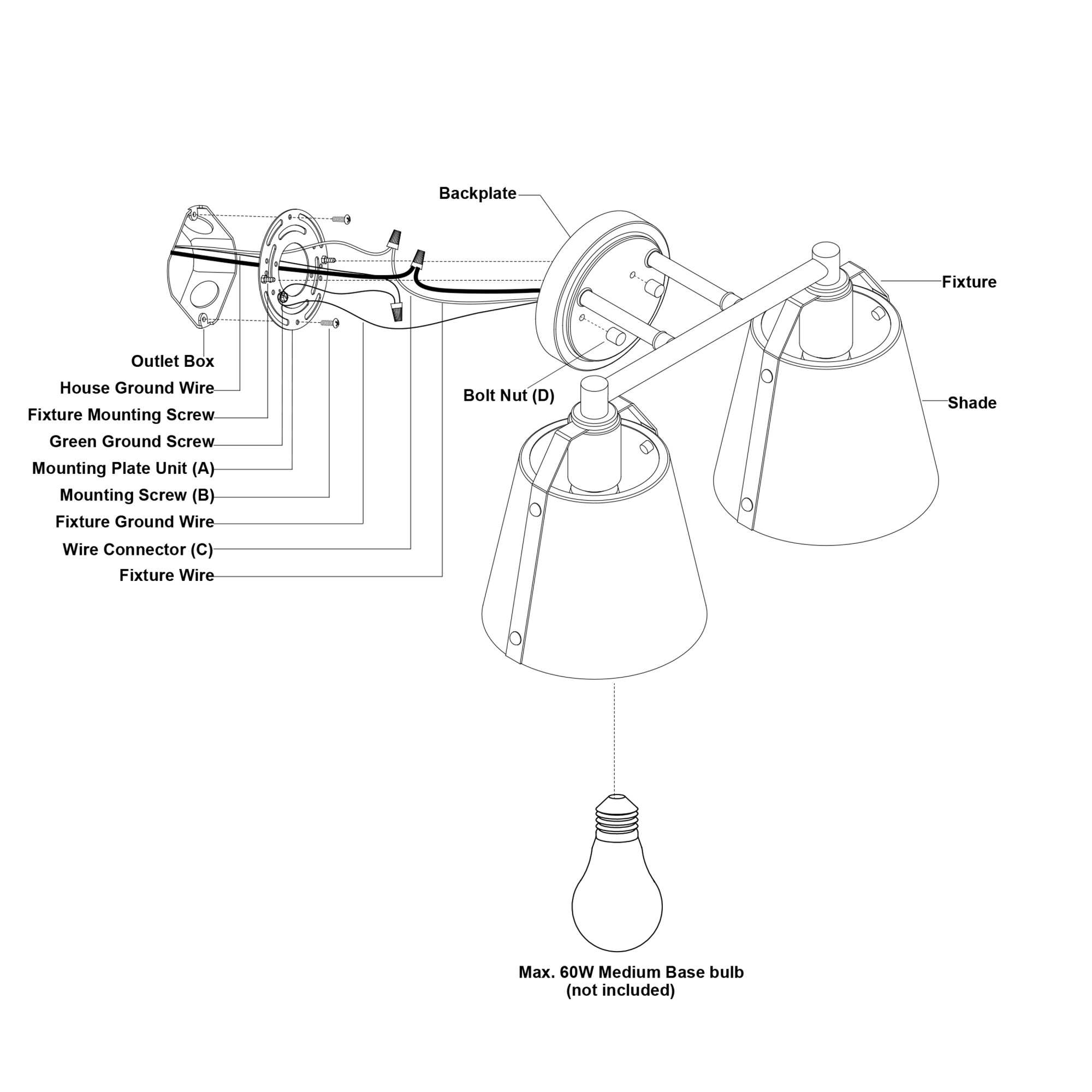 Backplate

Fixture

Outlet Box

House Ground Wire

Fixture Mounting Screw

Green Ground Screw

Mounting Plate Unit (A)

Mounting Screw (B)

Fixture Ground Wire

Wire Connector (C)

Fixture Wire

Bolt Nut (D)

Shade

Max. 60W Medium Base bulb
(not included)