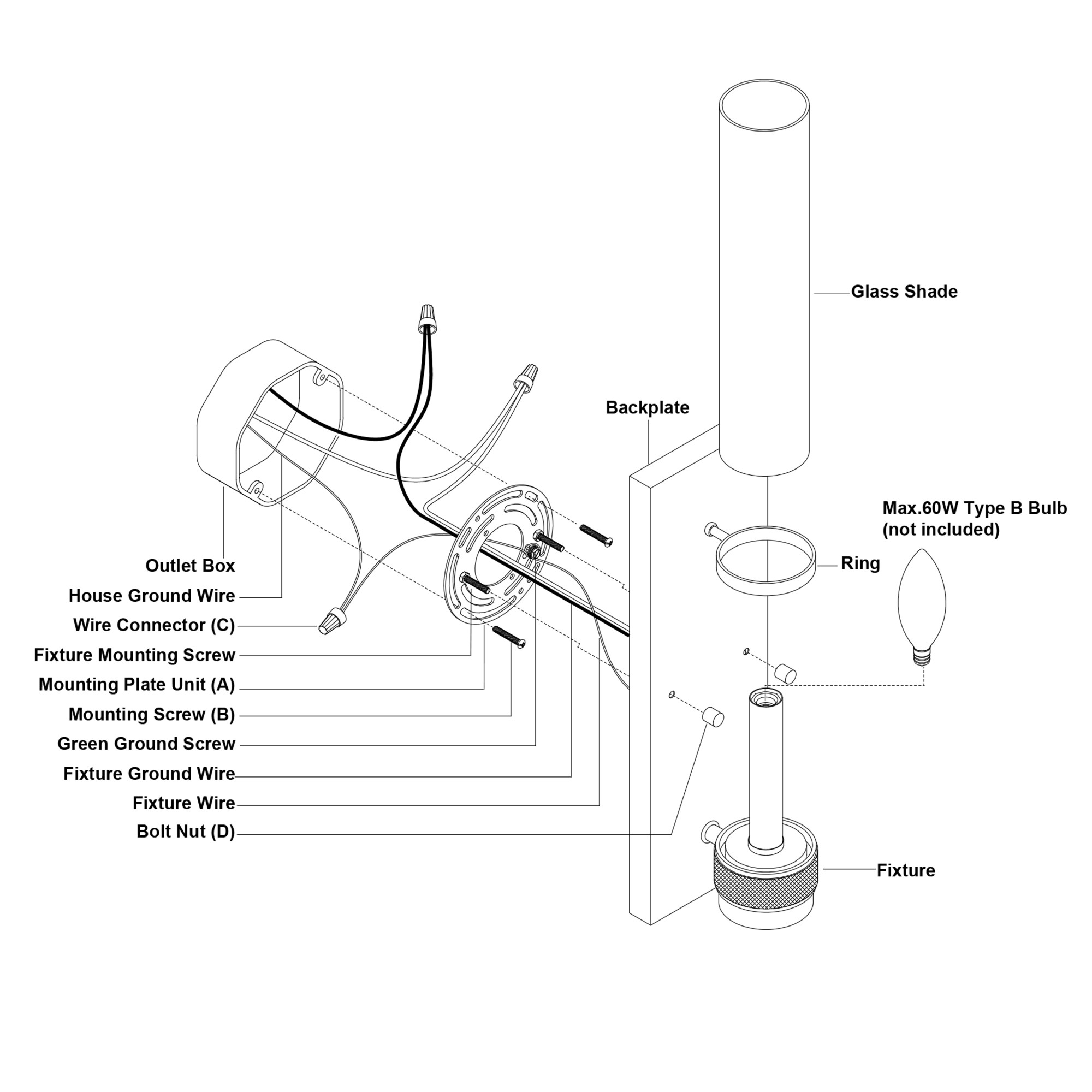 Glass Shade

Backplate

Max.60W Type B Bulb
(not included)

Ring

Outlet Box

House Ground Wire

Wire Connector (C)

Fixture Mounting Screw

Mounting Plate Unit (A)

Mounting Screw (B)

Green Ground Screw

Fixture Ground Wire

Fixture Wire

Bolt Nut (D)

Fixture