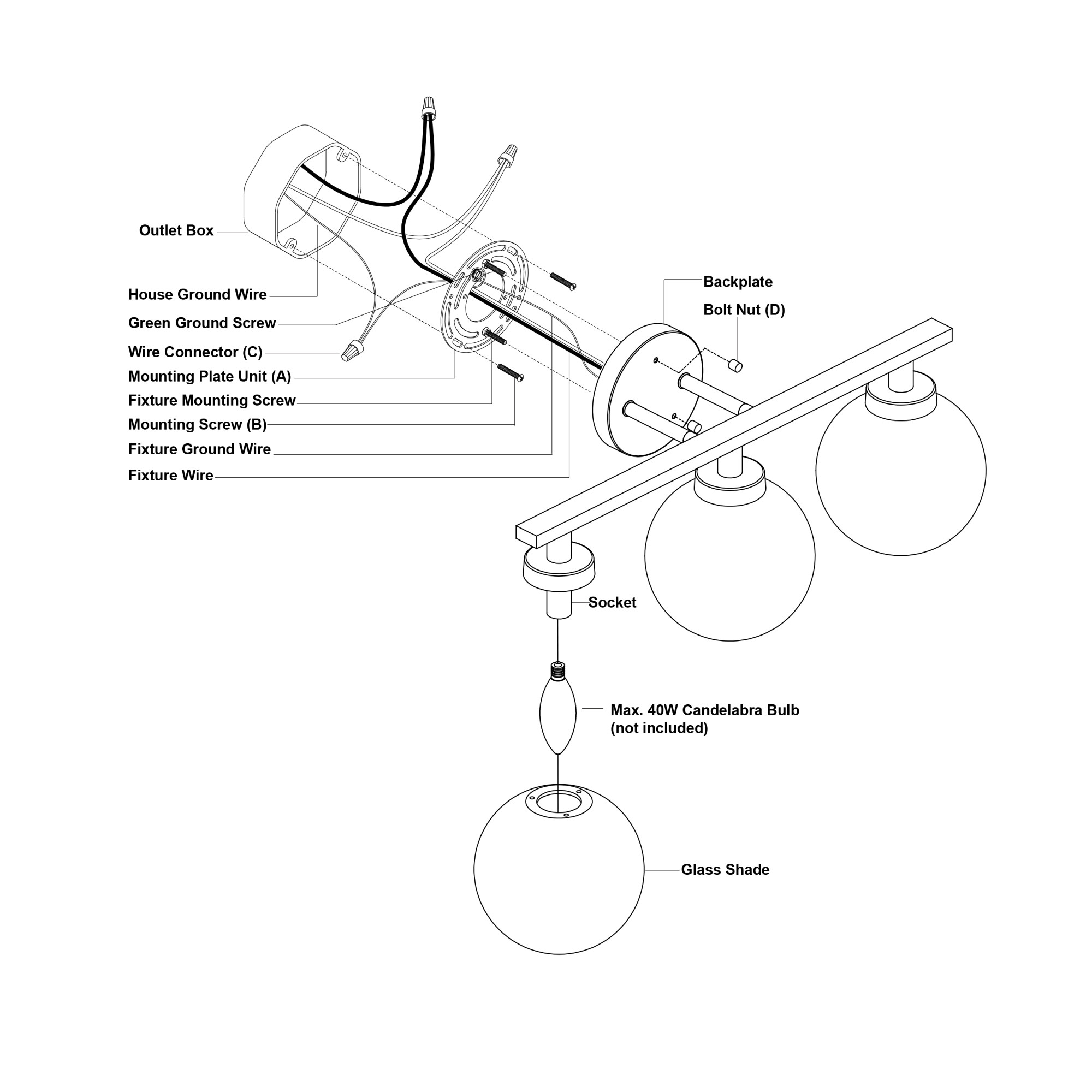 Outlet Box

House Ground Wire

Green Ground Screw

Wire Connector (C)

Mounting Plate Unit (A)

Fixture Mounting Screw

Mounting Screw (B)

Fixture Ground Wire

Fixture Wire

Backplate

Bolt Nut (D)

Socket

Max. 40W Candelabra Bulb
(not included)

Glass Shade