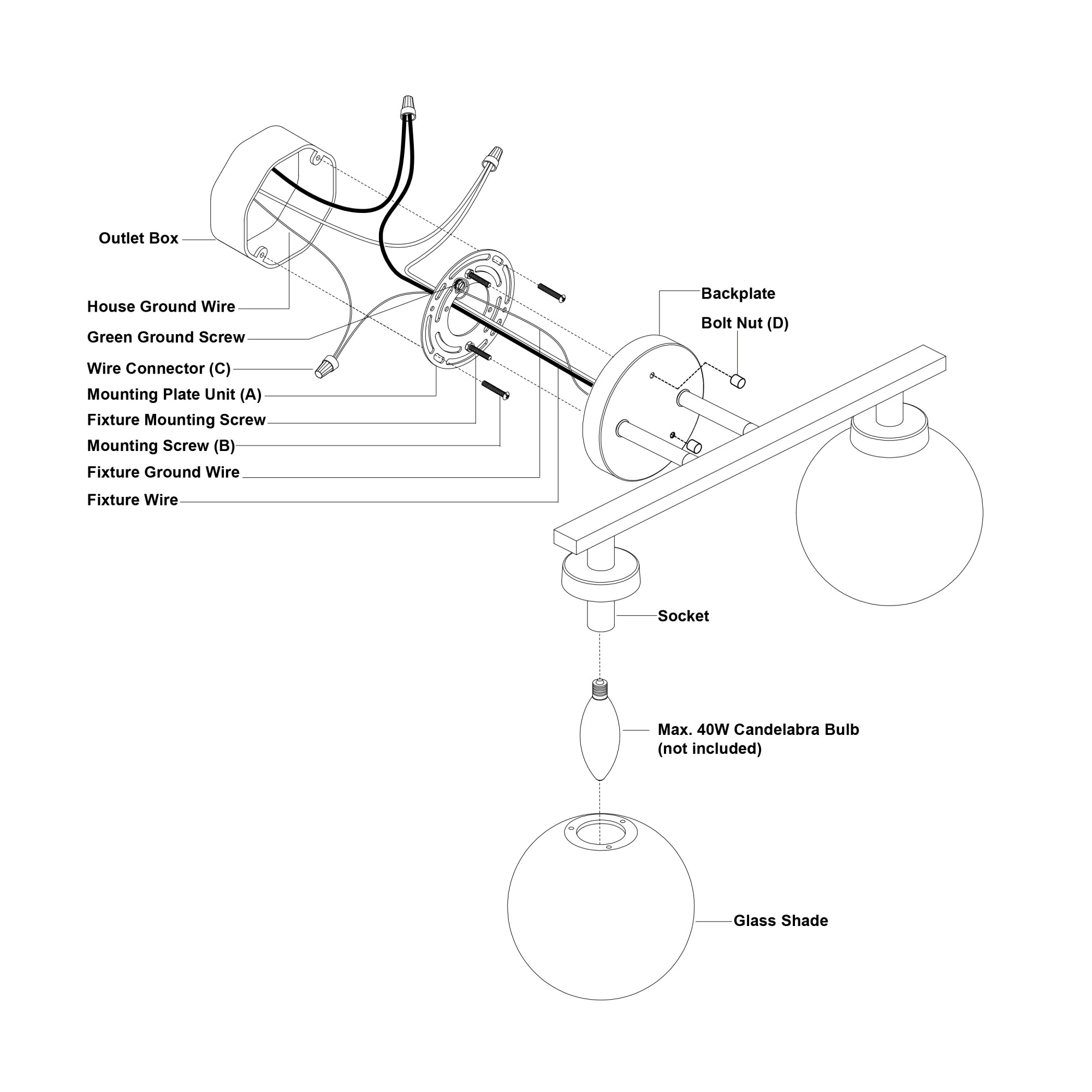 Outlet Box

House Ground Wire

Green Ground Screw

Wire Connector (C)

Mounting Plate Unit (A)

Fixture Mounting Screw

Mounting Screw (B)

Fixture Ground Wire

Fixture Wire

Backplate

Bolt Nut (D)

Socket

Max. 40W Candelabra Bulb (not included)

Glass Shade