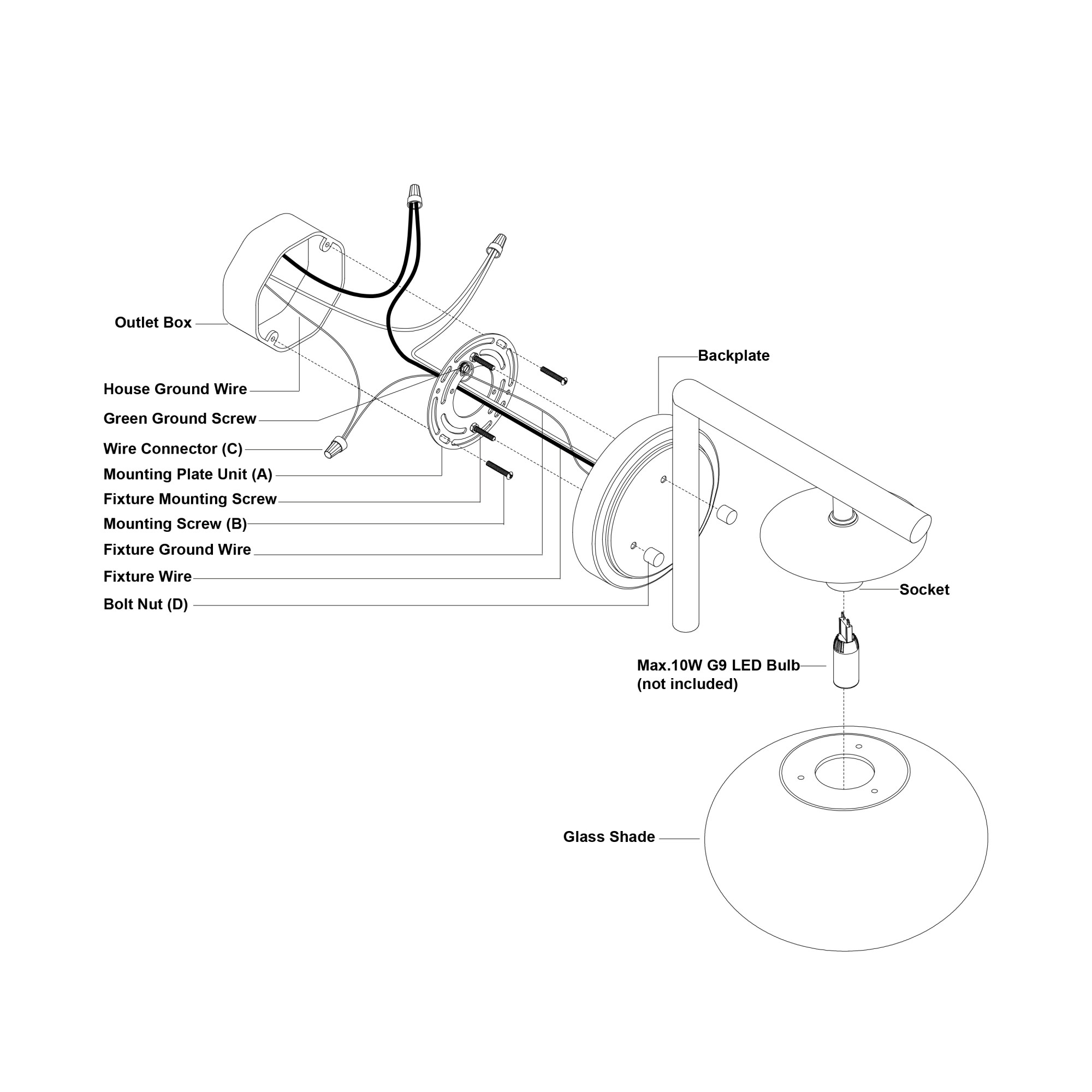 Outlet Box

House Ground Wire

Green Ground Screw

Wire Connector (C)

Mounting Plate Unit (A)

Fixture Mounting Screw

Mounting Screw (B)

Fixture Ground Wire

Fixture Wire

Bolt Nut (D)

Backplate

Socket

Max.10W G9 LED Bulb (not included)

Glass Shade