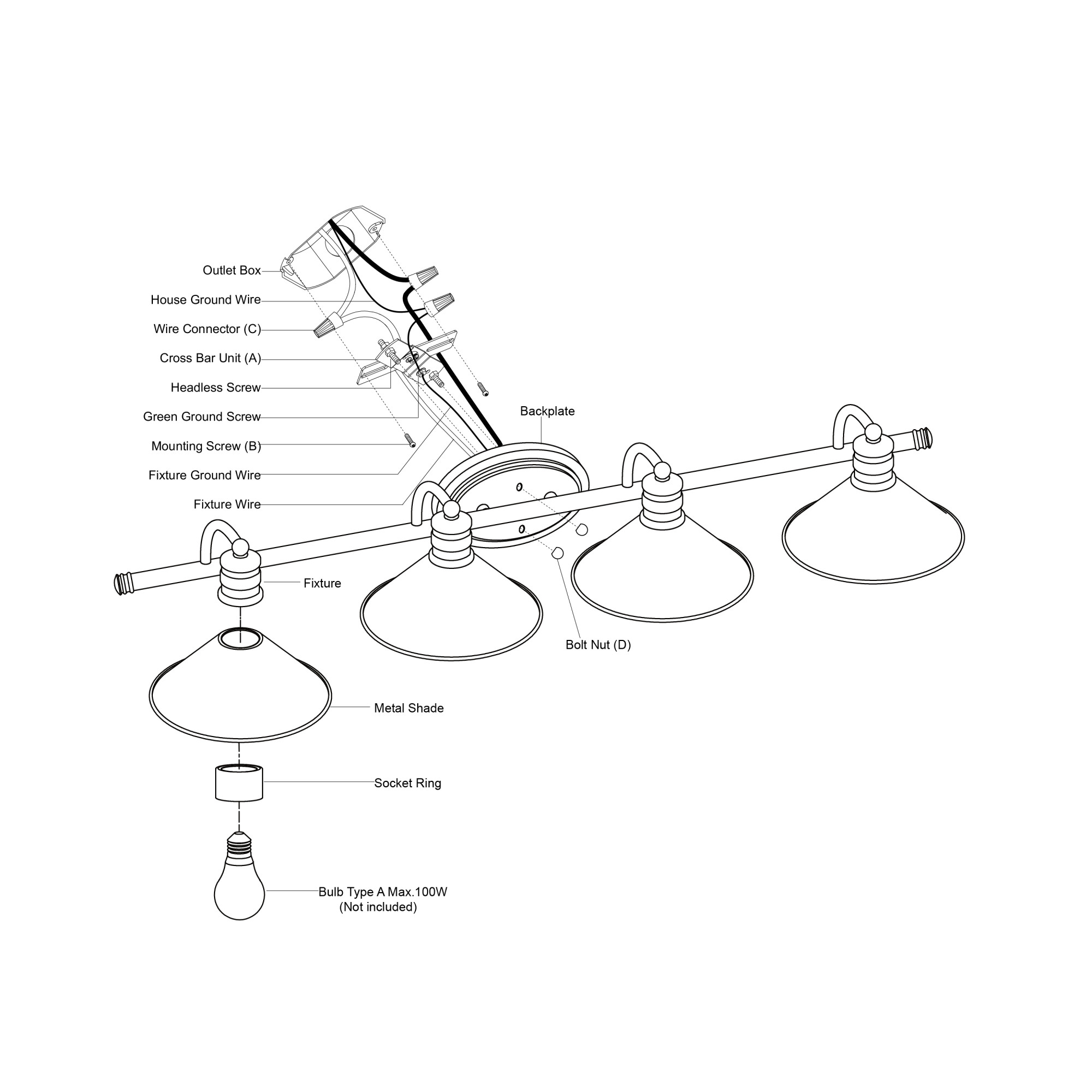 Outlet Box
House Ground Wire
Wire Connector (C)
Cross Bar Unit (A)
Headless Screw
Green Ground Screw
Mounting Screw (B)
Fixture Ground Wire
Fixture Wire
Backplate
Fixture
Bolt Nut (D)
Metal Shade
Socket Ring
Bulb Type A Max.100W
(Not included)