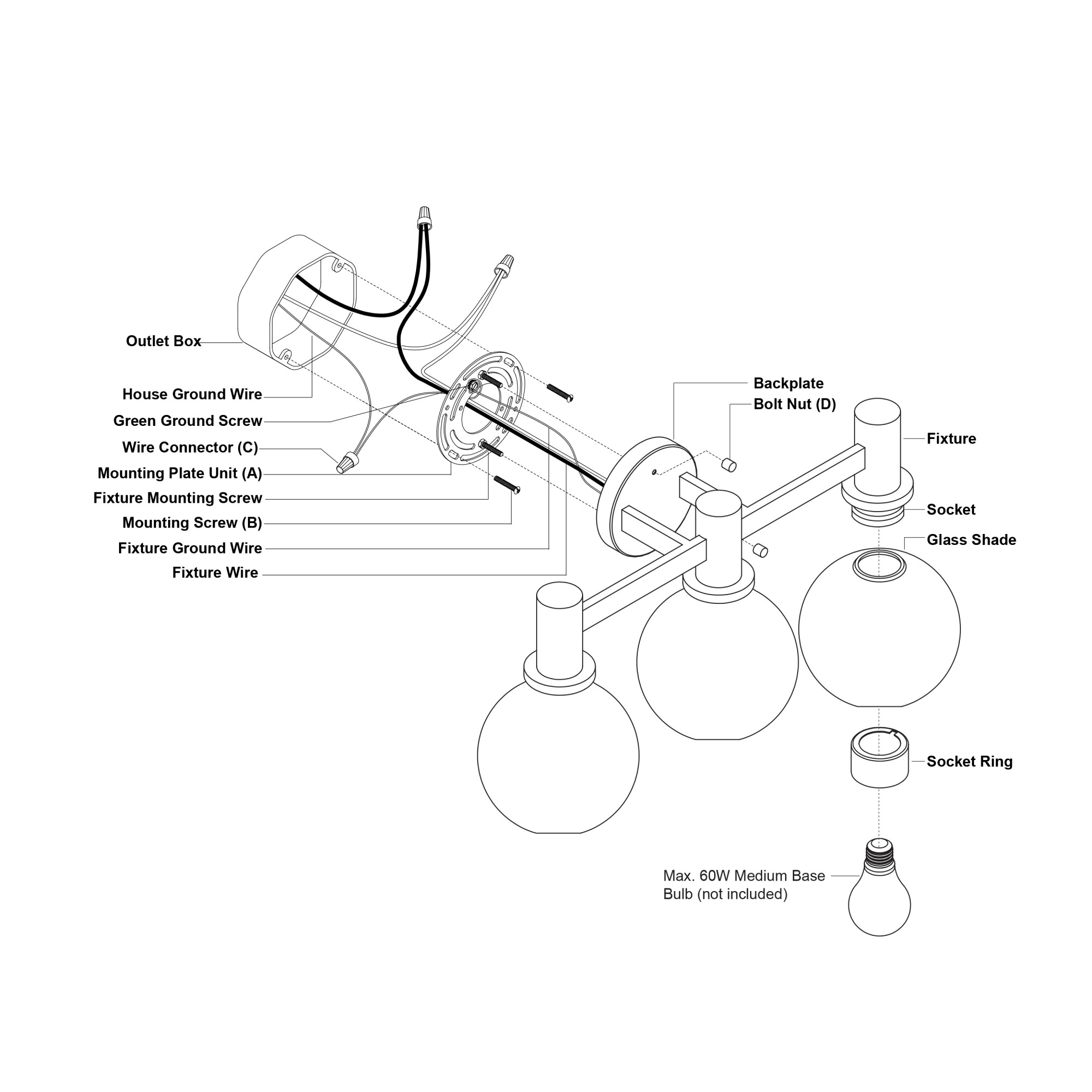 Outlet Box

House Ground Wire

Green Ground Screw

Wire Connector (C)

Mounting Plate Unit (A)

Fixture Mounting Screw

Mounting Screw (B)

Fixture Ground Wire

Fixture Wire

Backplate

Bolt Nut (D)

Fixture

Socket

Glass Shade

Socket Ring

Max. 60W Medium Base Bulb (not included)